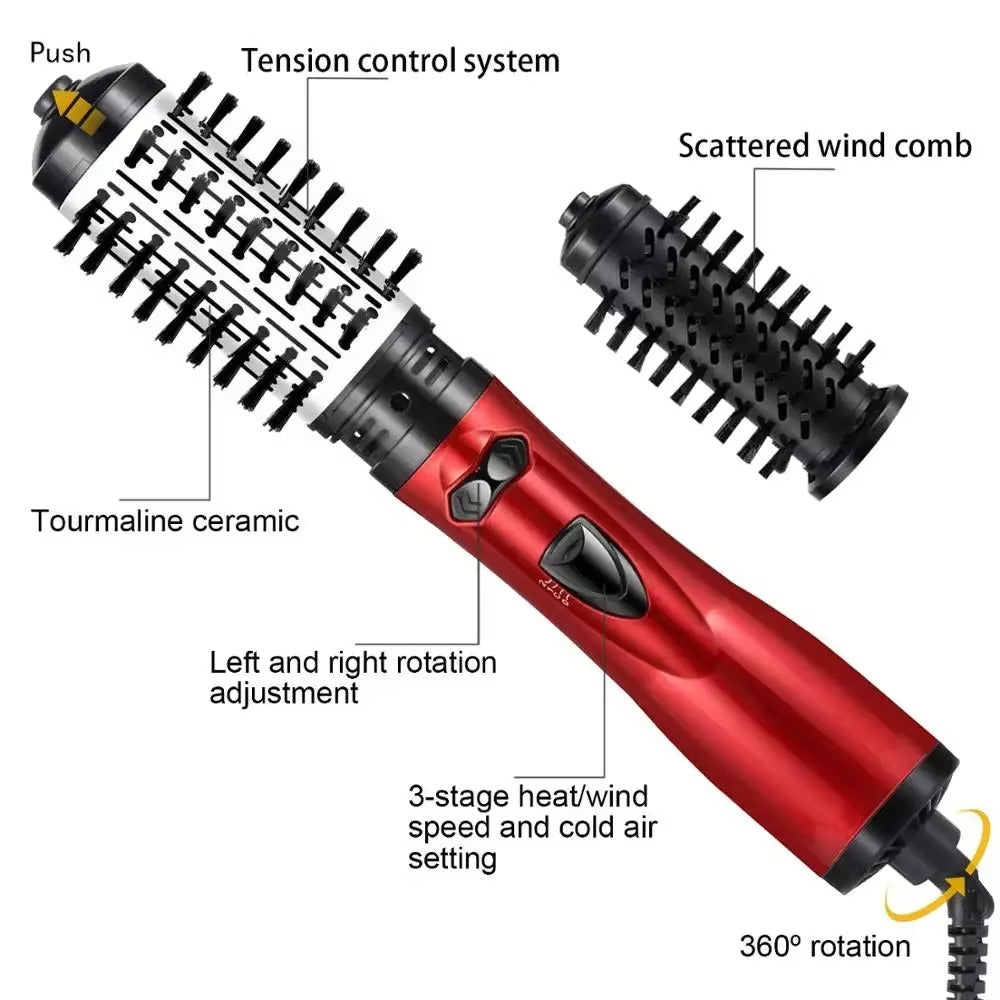 Push

Tension control system

Scattered wind comb

Tourmaline ceramic

Left and right rotation adjustment

3-stage heat/wind speed and cold air setting

360º rotation