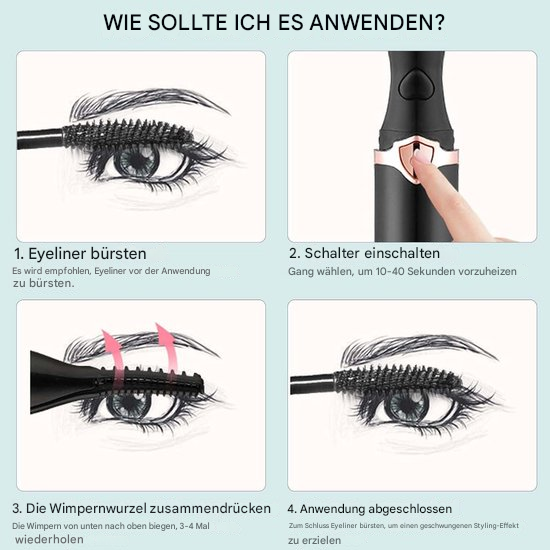 WIE SOLLTE ICH ES ANWENDEN?

1. Eyeliner bürsten
Es wird empfohlen, Eyeliner vor der Anwendung zu bürsten.

2. Schalter einschalten
Gang wählen, um 10-40 Sekunden vorzuheizen

3. Die Wimpernwurzel zusammendrücken
Die Wimpern von unten nach oben biegen, 3-4 Mal wiederholen

4. Anwendung abgeschlossen
Zum Schluss Eyeliner bürsten, um einen geschwungenen Styling-Effekt zu erzielen