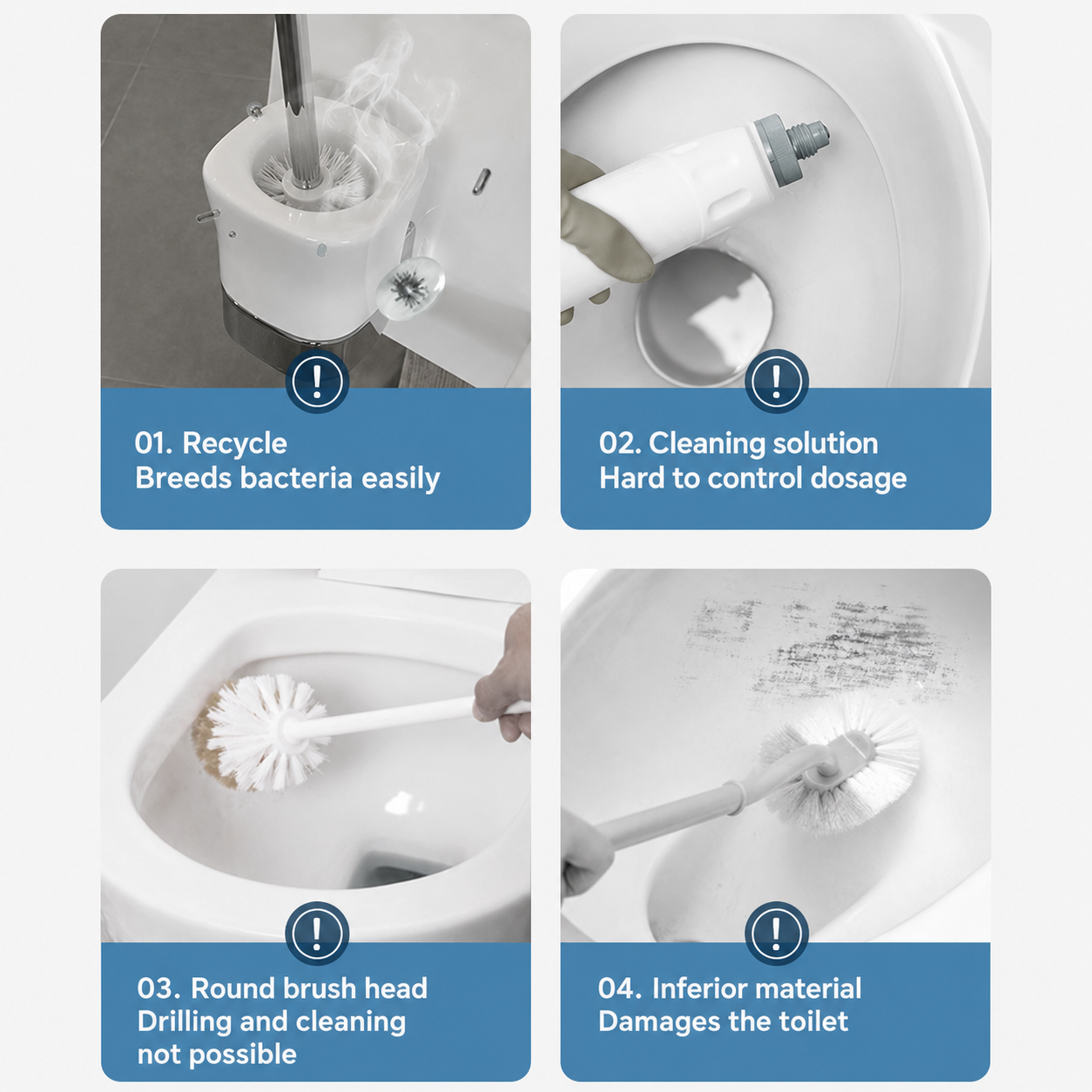 !

01. Recycle
Breeds bacteria easily

!

02. Cleaning solution
Hard to control dosage

!

03. Round brush head
Drilling and cleaning
not possible

!

04. Inferior material
Damages the toilet