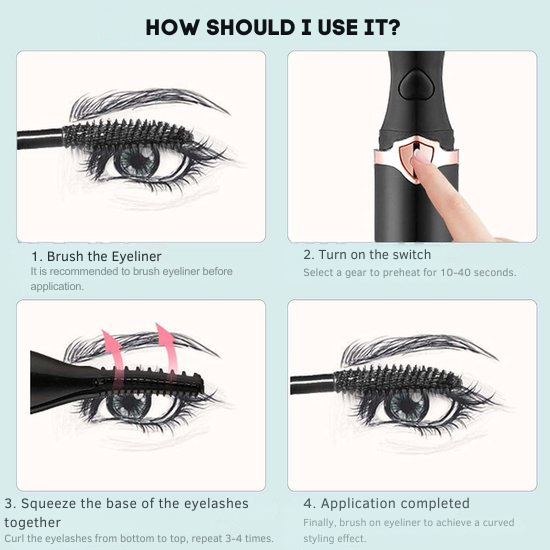 HOW SHOULD I USE IT?

1. Brush the Eyeliner
It is recommended to brush eyeliner before application.

2. Turn on the switch
Select a gear to preheat for 10-40 seconds.

3. Squeeze the base of the eyelashes together
Curl the eyelashes from bottom to top, repeat 3-4 times.

4. Application completed
Finally, brush on eyeliner to achieve a curved styling effect.