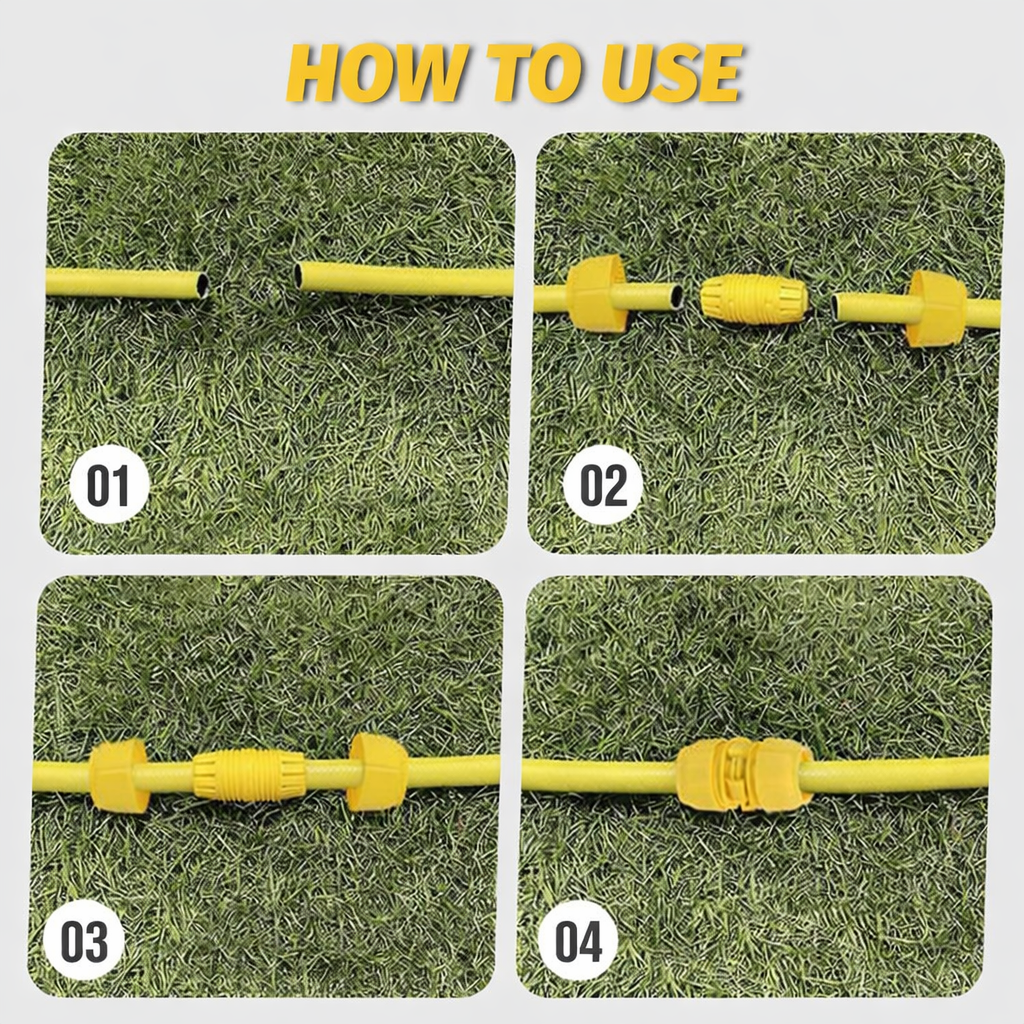 HOW TO USE

01

02

03

04