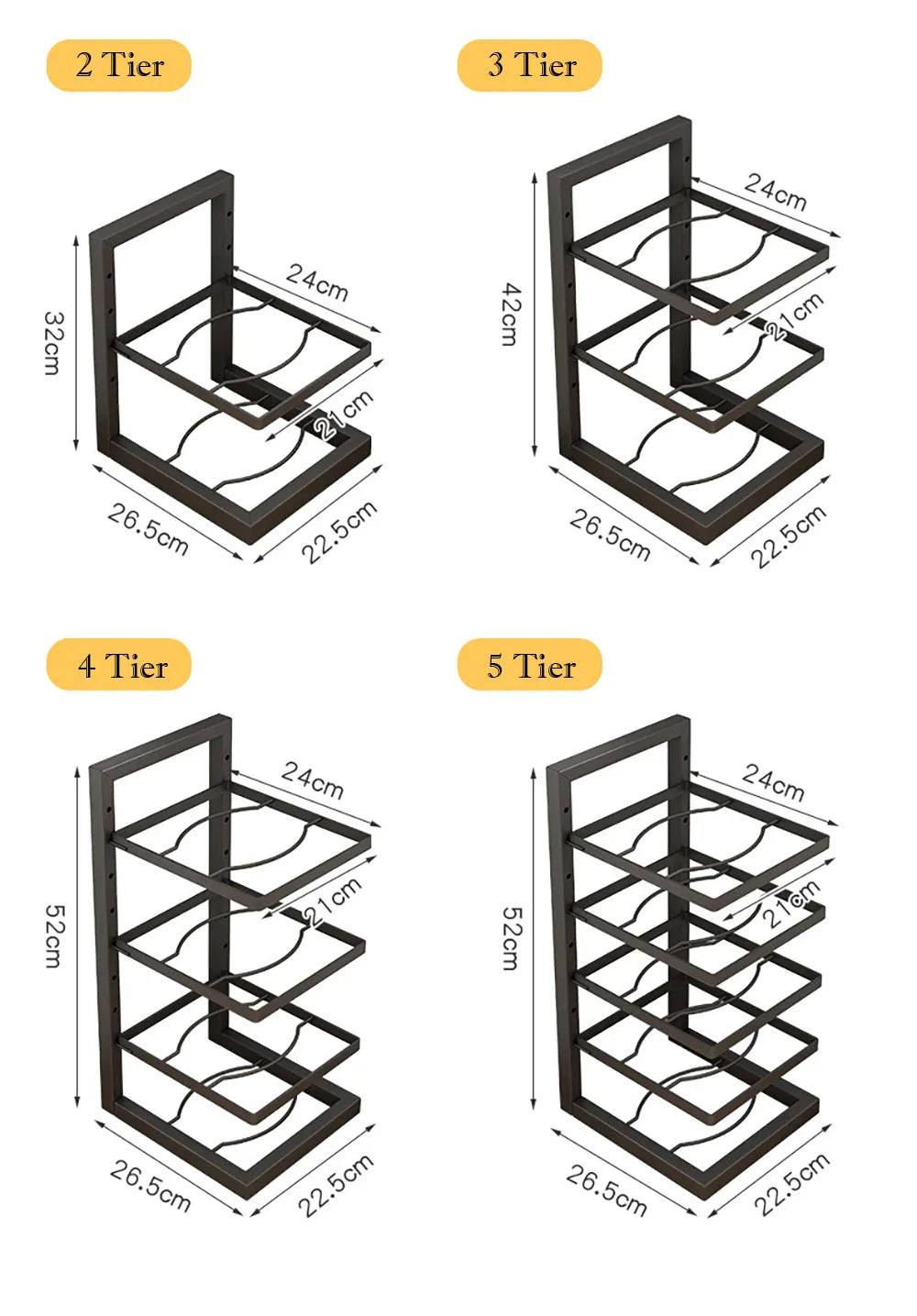 2 Tier

32cm

24cm

21cm

26.5cm

22.5cm

3 Tier

42cm

24cm

21cm

26.5cm

22.5cm

4 Tier

52cm

24cm

21cm

26.5cm

22.5cm

5 Tier

52cm

24cm

21cm

26.5cm

22.5cm