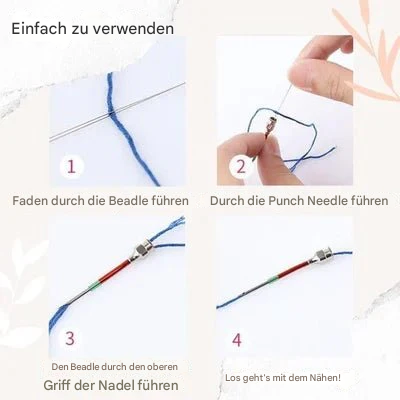 Einfach zu verwenden

1

Faden durch die Beadle führen

2

Durch die Punch Needle führen

3

Den Beadle durch den oberen Griff der Nadel führen

4

Los geht's mit dem Nähen!