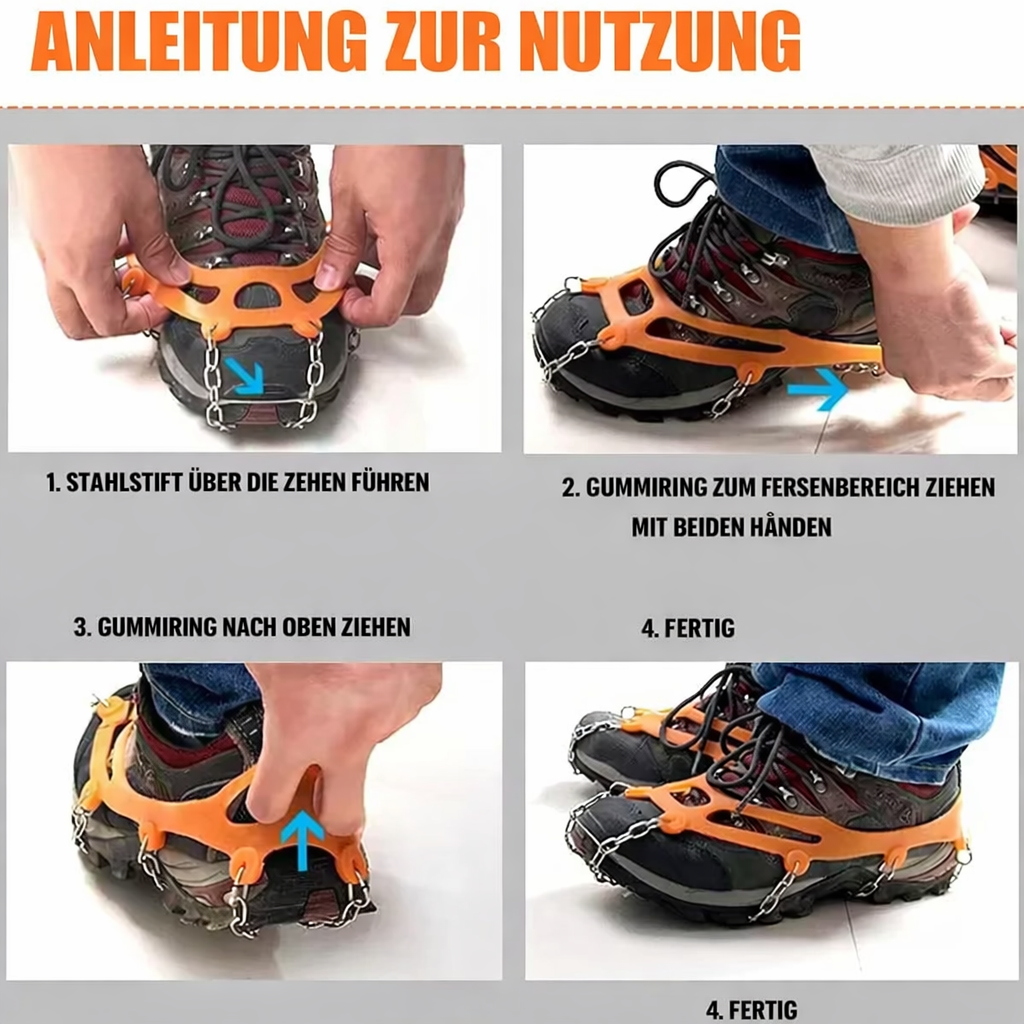 ANLEITUNG ZUR NUTZUNG

1. STAHLSTIFT ÜBER DIE ZEHEN FÜHREN

2. GUMMIRING ZUM FERSENBEREICH ZIEHEN MIT BEIDEN HÄNDEN

3. GUMMIRING NACH OBEN ZIEHEN

4. FERTIG

4. FERTIG