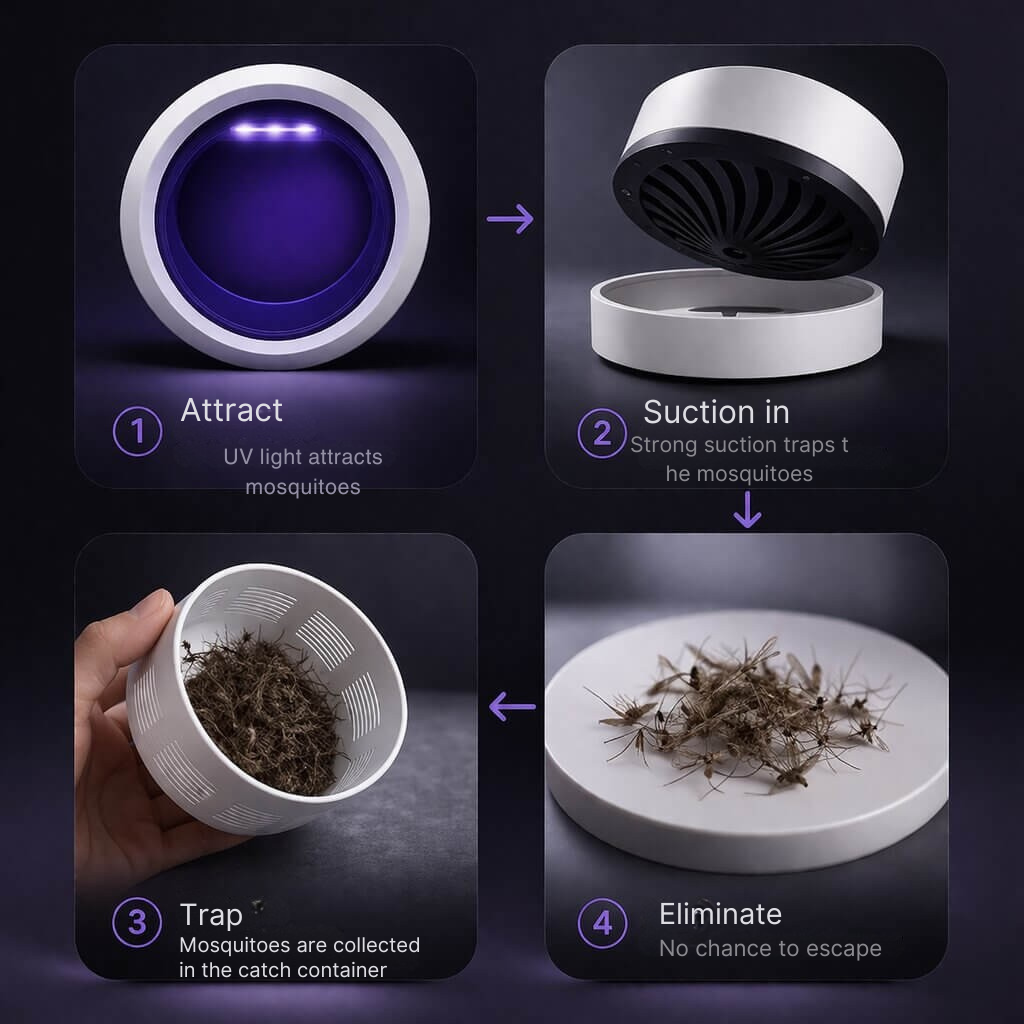 1 Attract
UV light attracts mosquitoes

2 Suction in
Strong suction traps t he mosquitoes

3 Trap
Mosquitoes are collected in the catch container

4 Eliminate
No chance to escape