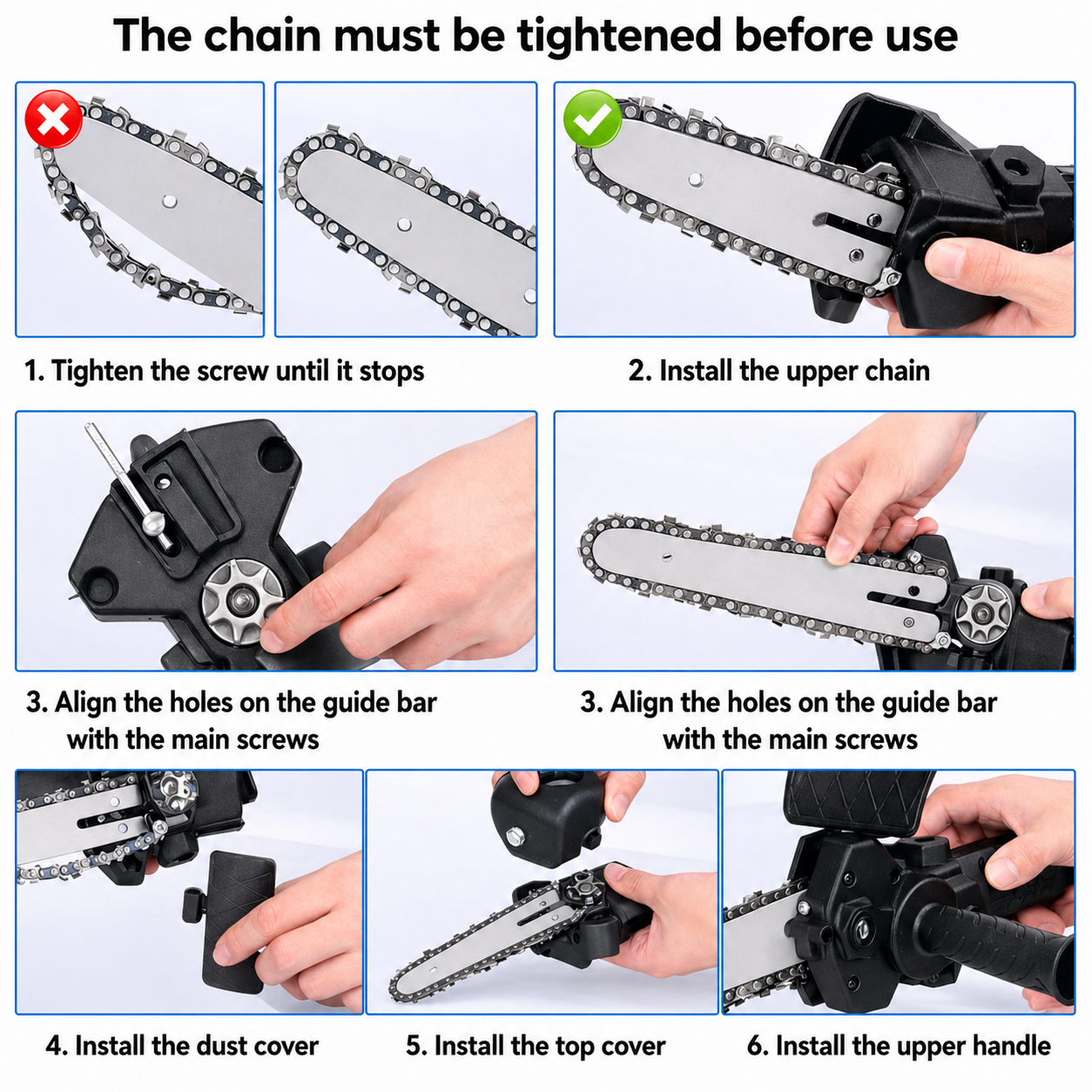 The chain must be tightened before use

1. Tighten the screw until it stops

2. Install the upper chain

3. Align the holes on the guide bar with the main screws

3. Align the holes on the guide bar with the main screws

4. Install the dust cover

5. Install the top cover

6. Install the upper handle