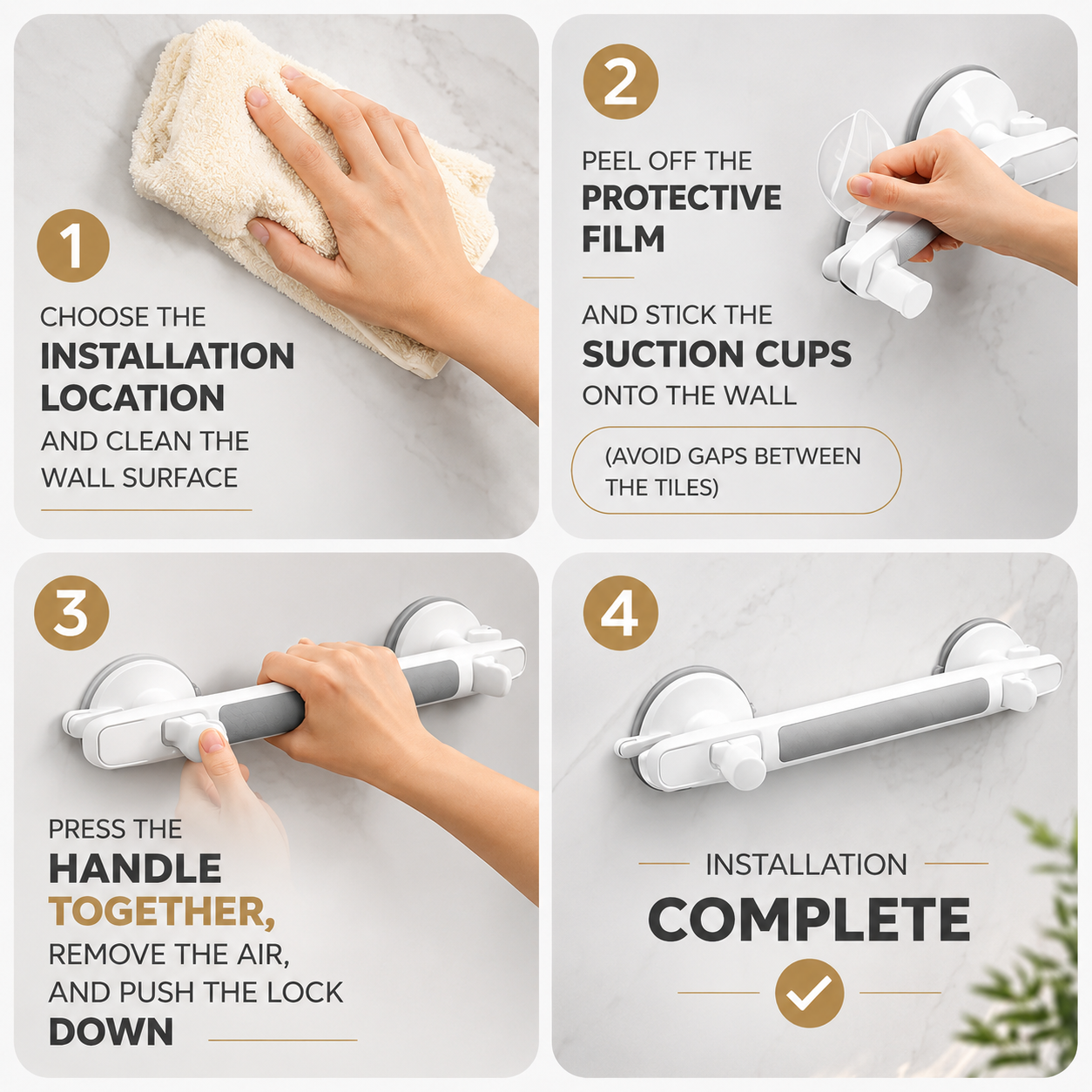 1

CHOOSE THE
INSTALLATION LOCATION
AND CLEAN THE WALL SURFACE

2

PEEL OFF THE
PROTECTIVE FILM

AND STICK THE
SUCTION CUPS
ONTO THE WALL

(AVOID GAPS BETWEEN THE TILES)

3

PRESS THE
HANDLE
TOGETHER,
REMOVE THE AIR,
AND PUSH THE LOCK
DOWN

4

INSTALLATION
COMPLETE