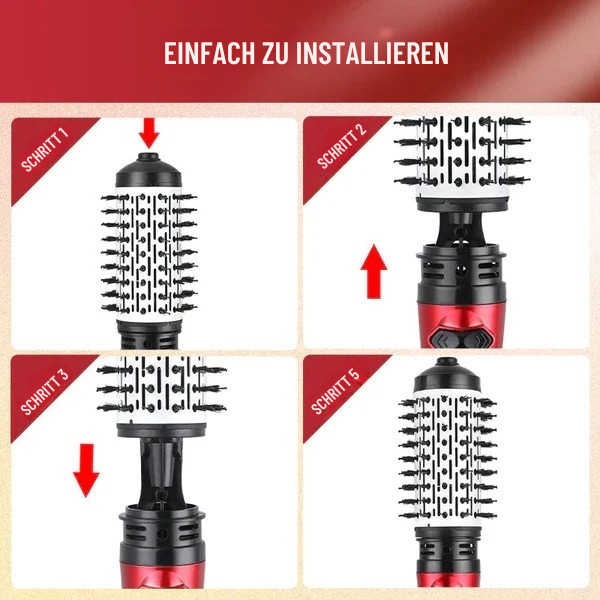 EINFACH ZU INSTALLIEREN

SCHRITT 1

SCHRITT 2

SCHRITT 3

SCHRITT 5