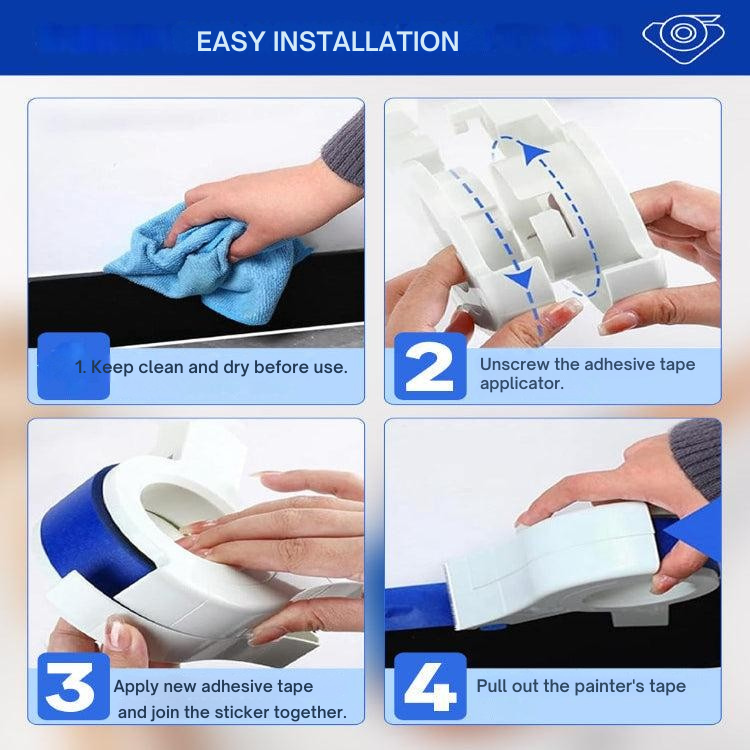 EASY INSTALLATION

1. Keep clean and dry before use.

2 Unscrew the adhesive tape applicator.

3 Apply new adhesive tape and join the sticker together.

4 Pull out the painter's tape