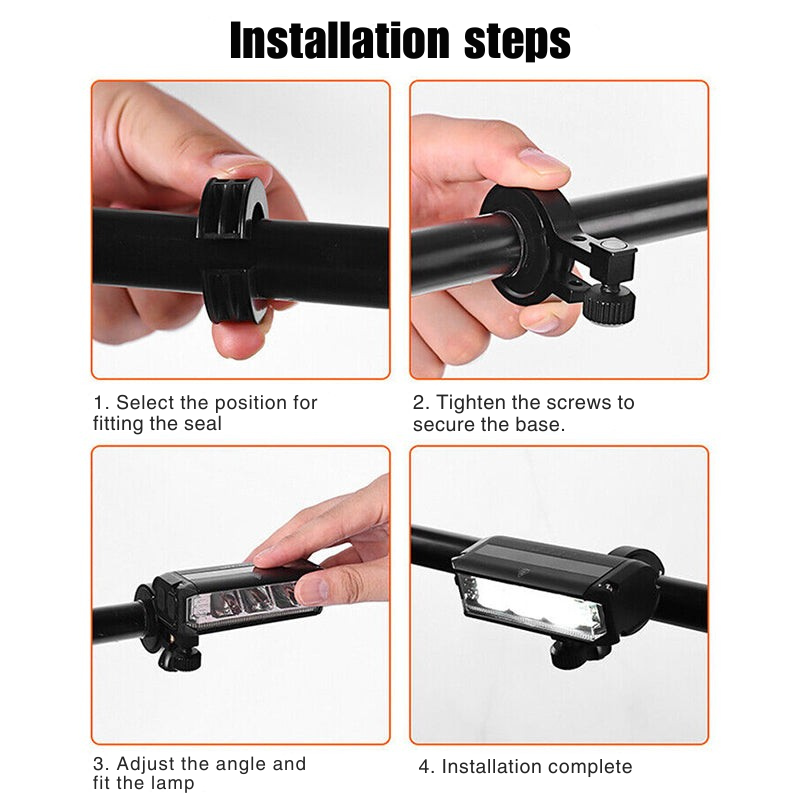 Installation steps

1. Select the position for fitting the seal

2. Tighten the screws to secure the base.

3. Adjust the angle and fit the lamp

4. Installation complete