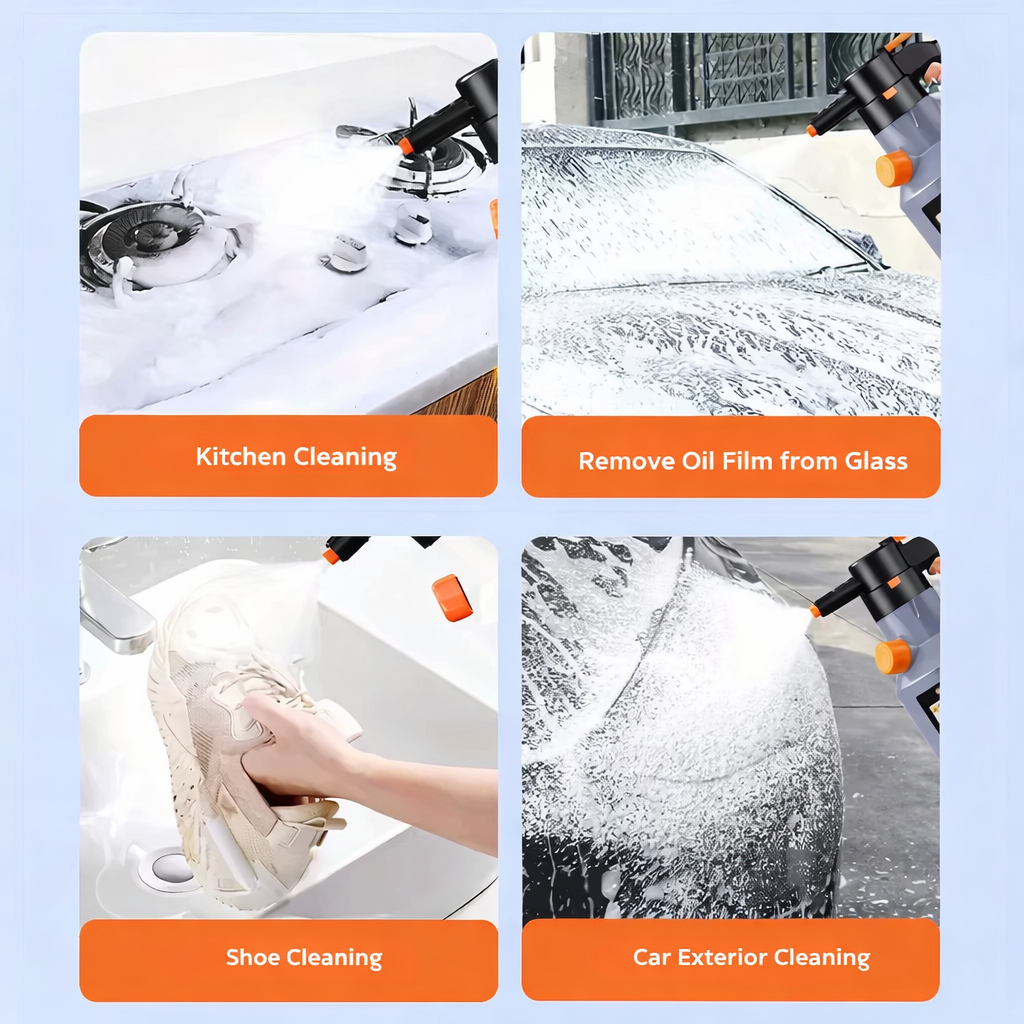 Kitchen Cleaning

Remove Oil Film from Glass

Shoe Cleaning

Car Exterior Cleaning