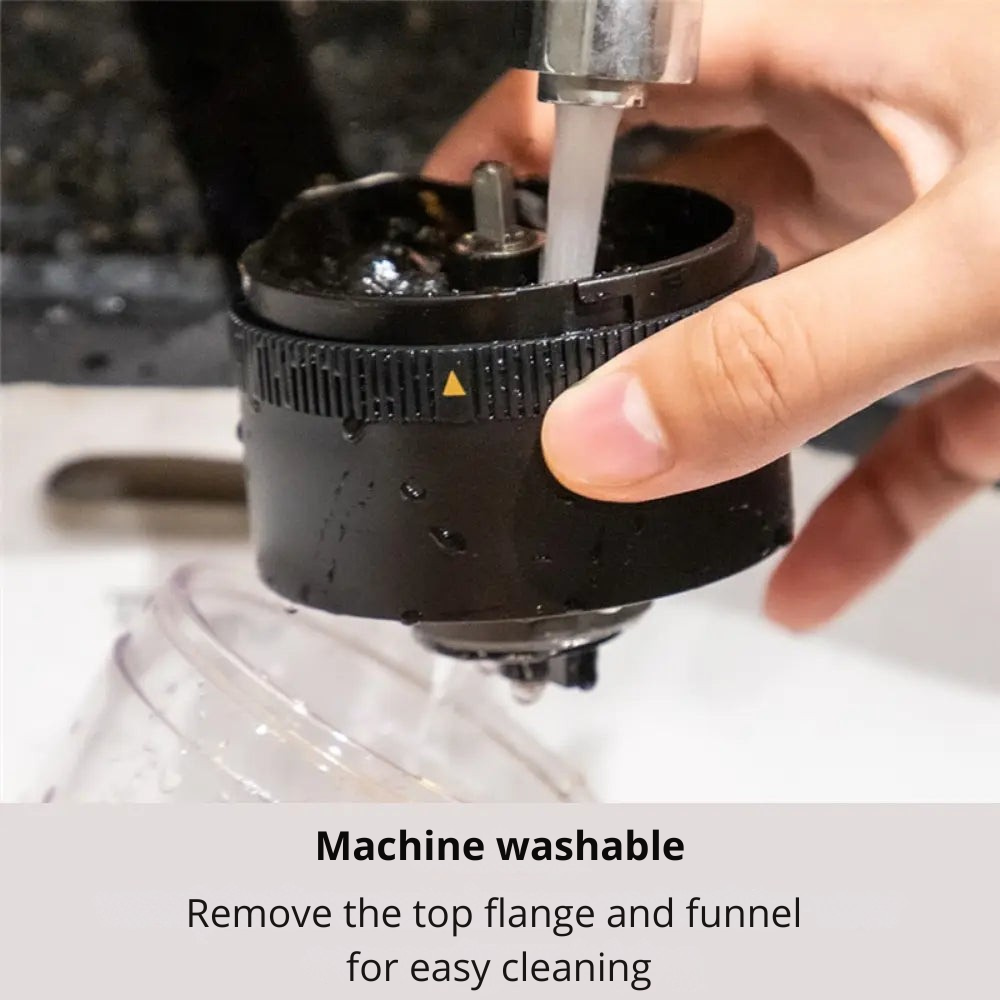 Machine washable

Remove the top flange and funnel for easy cleaning