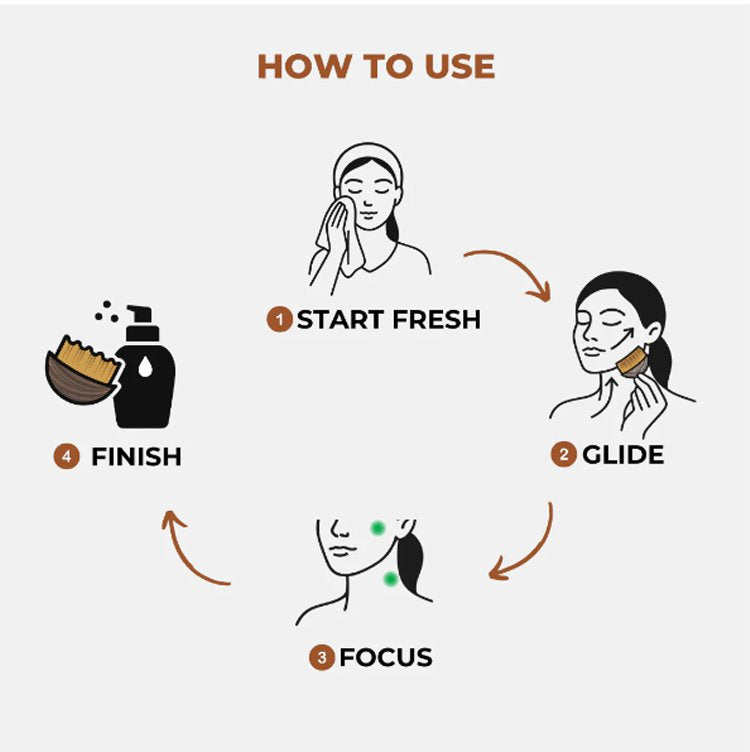 HOW TO USE

1 START FRESH

2 GLIDE

3 FOCUS

4 FINISH